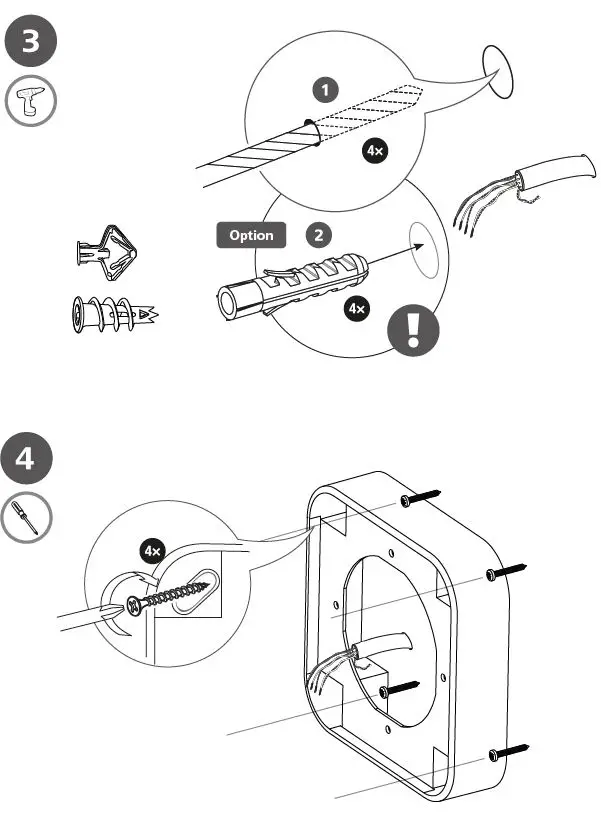 3

1

4x

Option

2

4x

!

4

4x