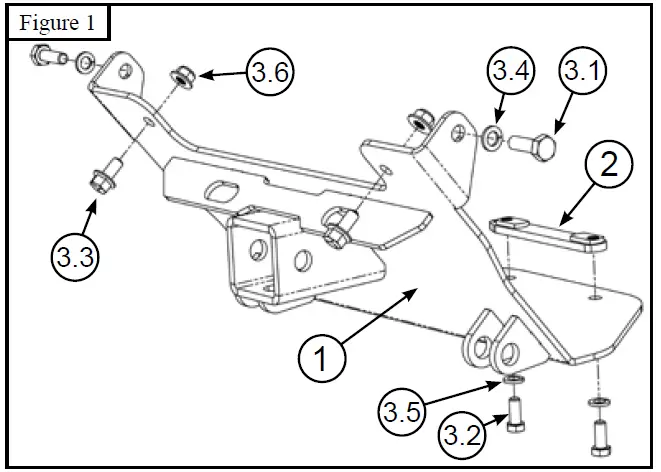 Figure 1

3.6

3.4

3.1

2

3.3

1

3.5

3.2