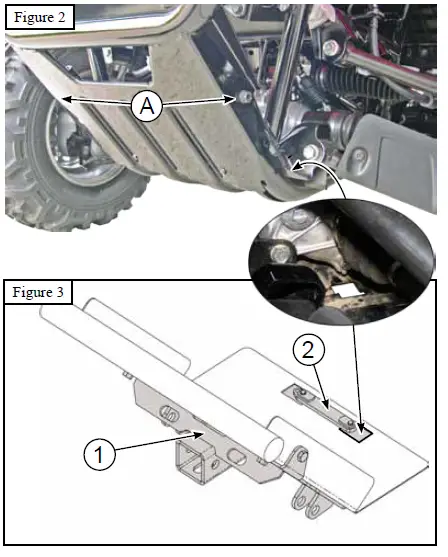 Figure 2

A

Figure 3

2

1