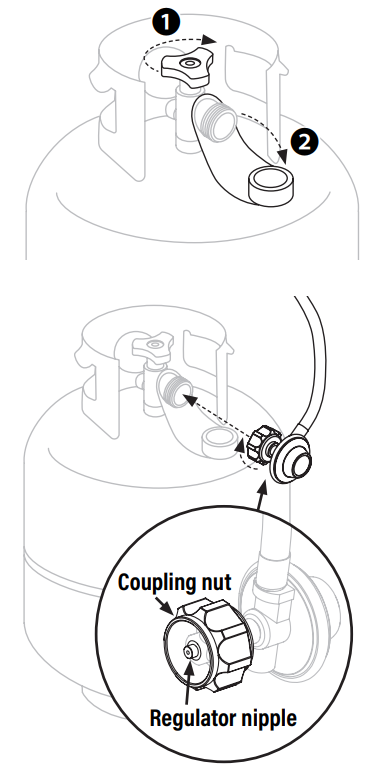 1

2

Coupling nut

Regulator nipple