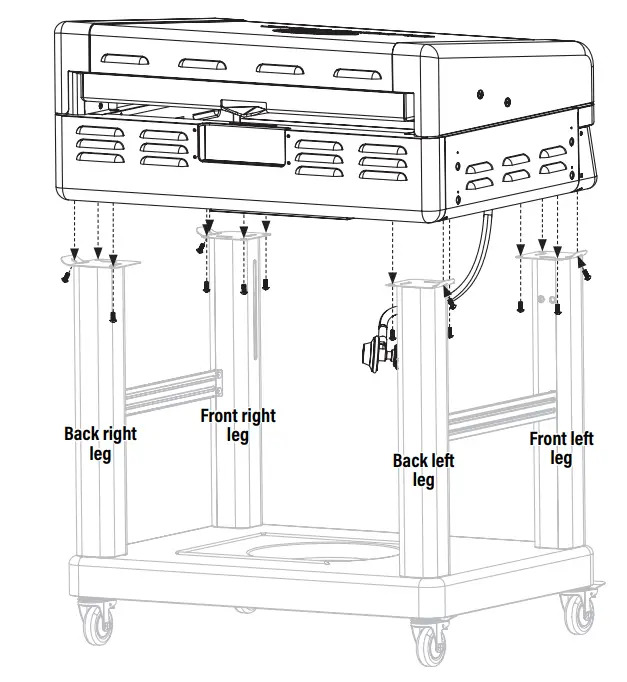 Back right leg

Front right leg

Back left leg

Front left leg