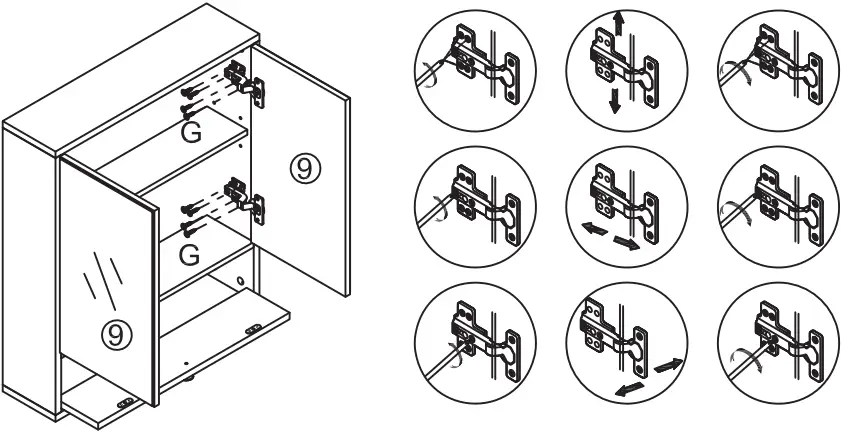 G
⑨
G
⑨