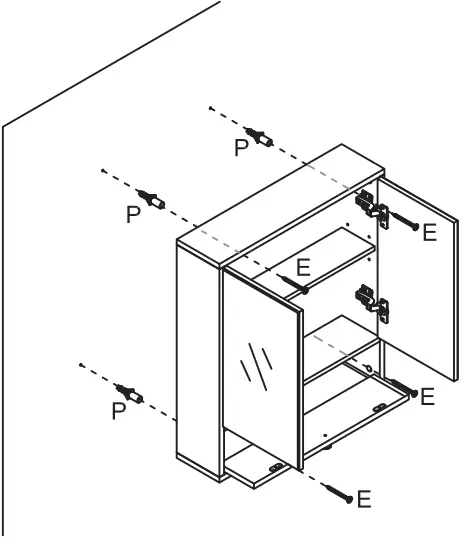 P
P
E
E
E
P
E