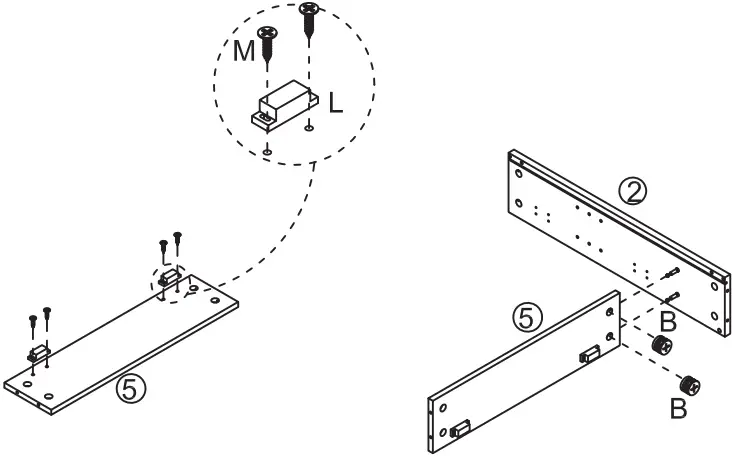 M
L
⑤
②
⑤
B
B