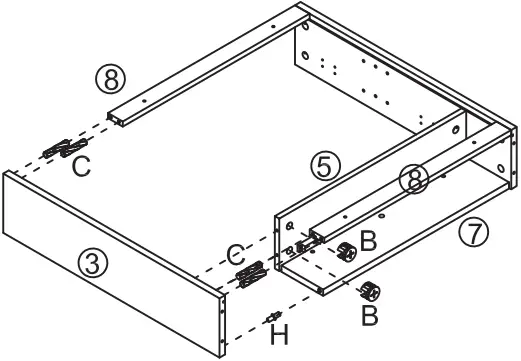 ⑧
C
⑤
⑧
⑦
B
C
③
B
H