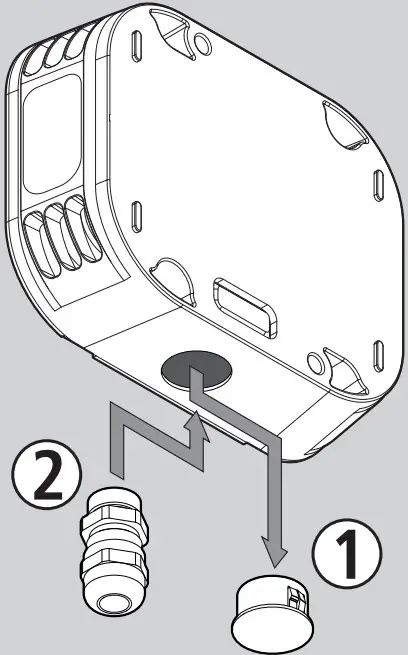 2

1