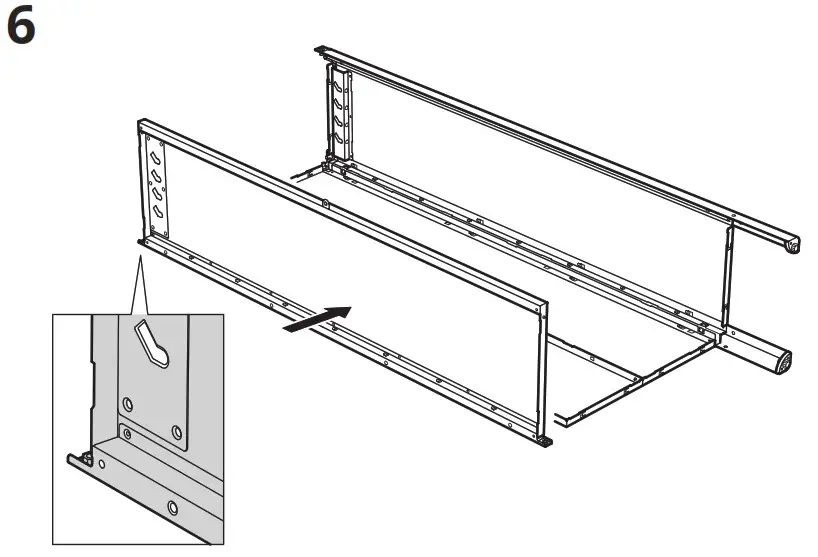 6