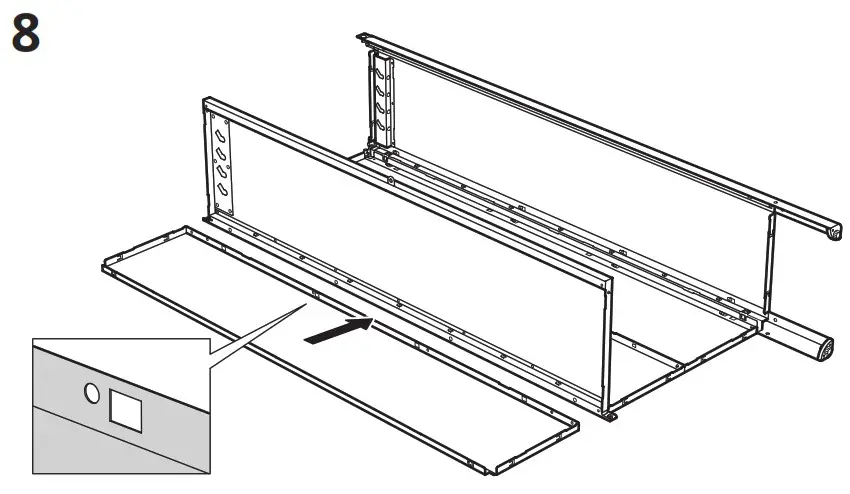 8