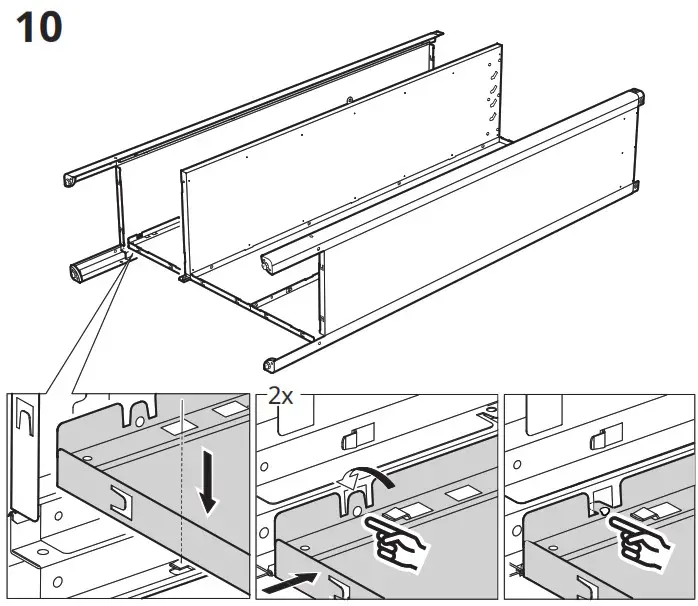 10

2x