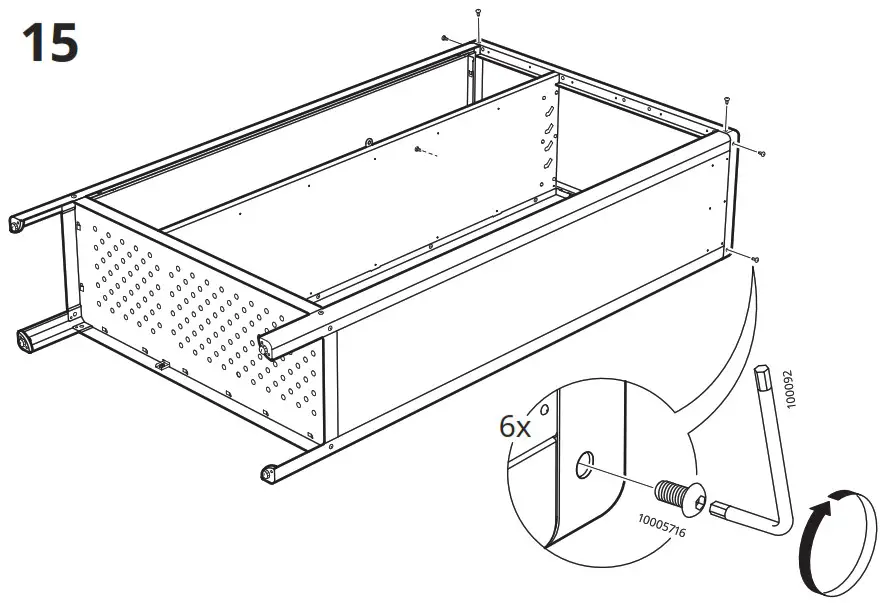 15

6x

10005716

100092