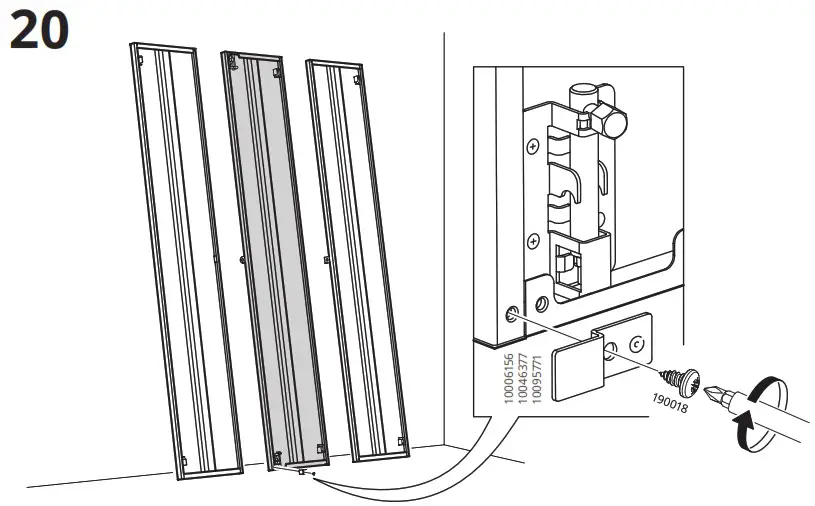 20

10006156
10046377
10095771

C

190018