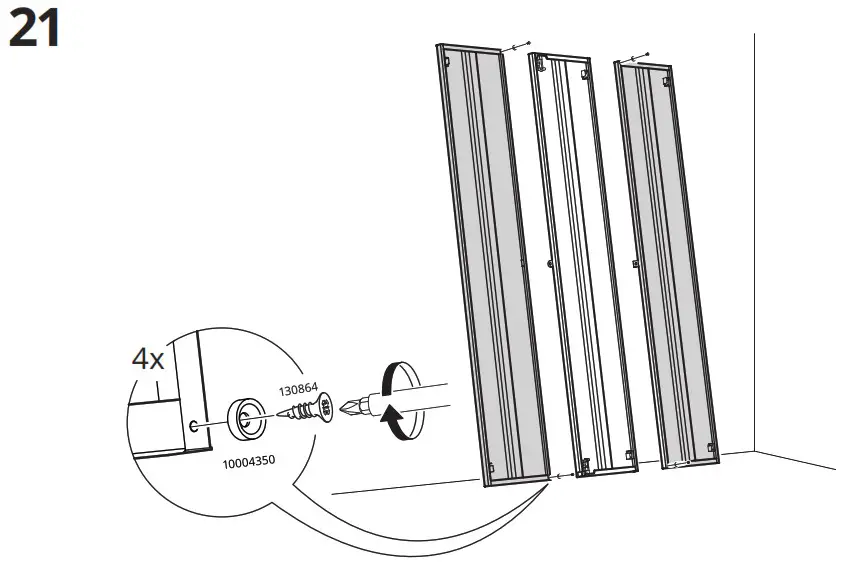 21

4x

130864

10004350