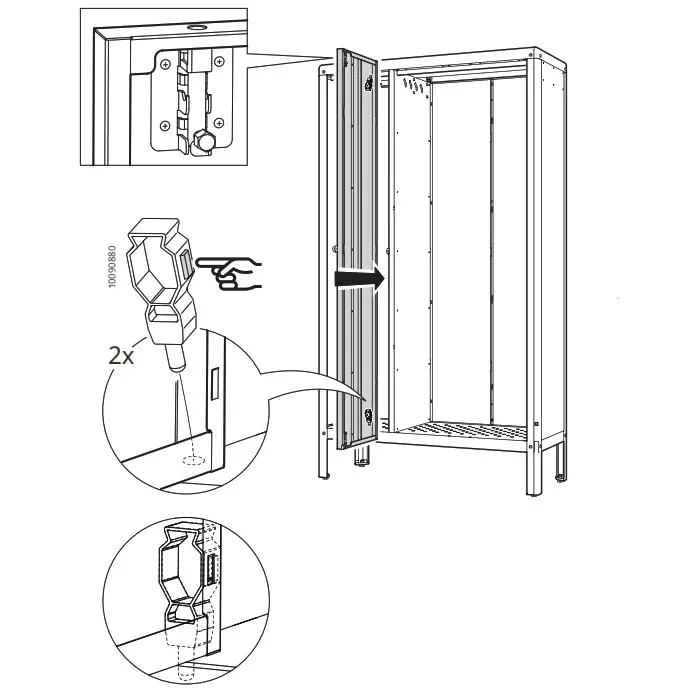 10090880

2x