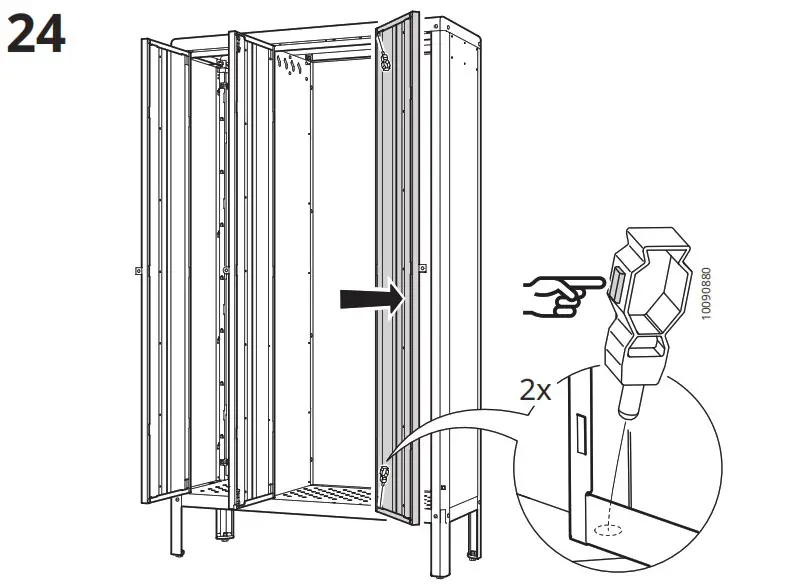 24

10090880

2x