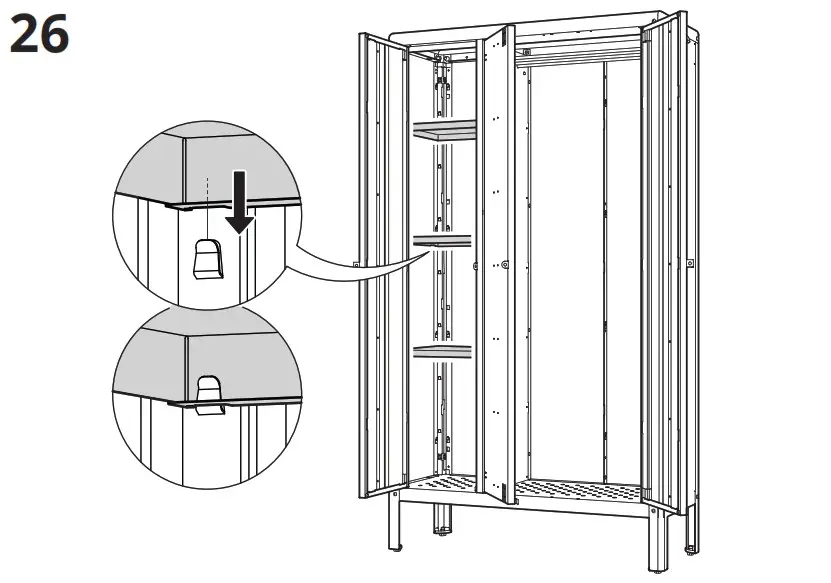 26