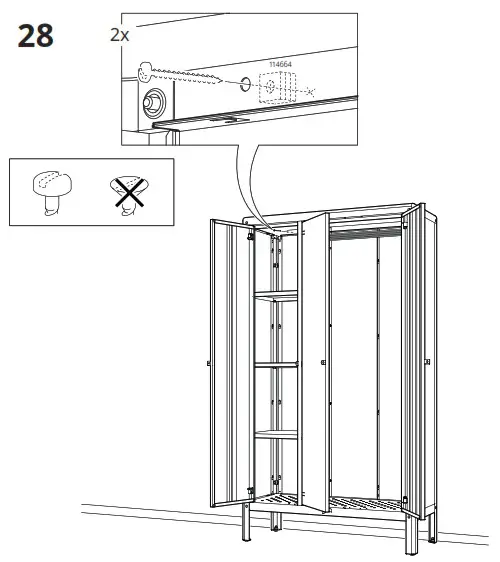 28

2x

114664