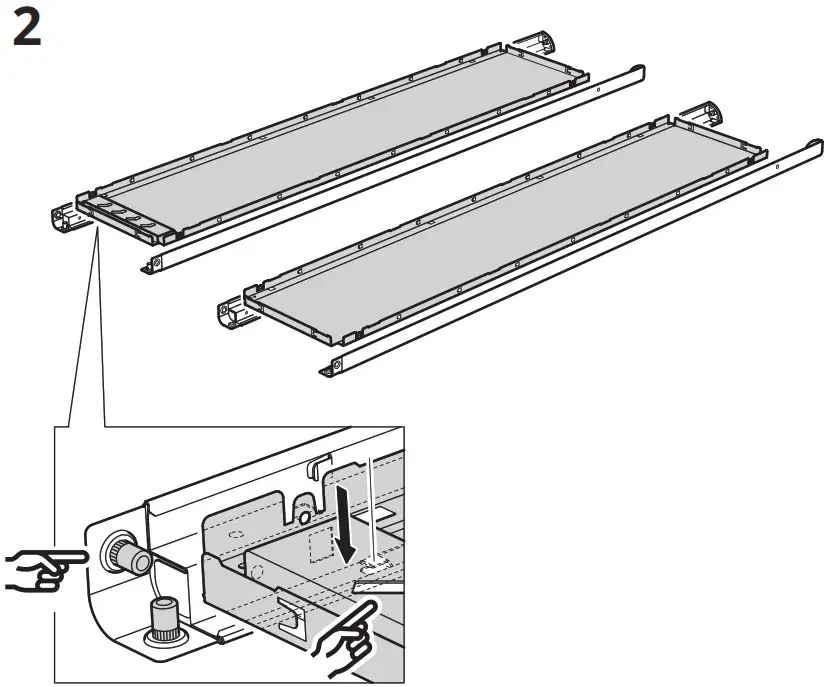 2