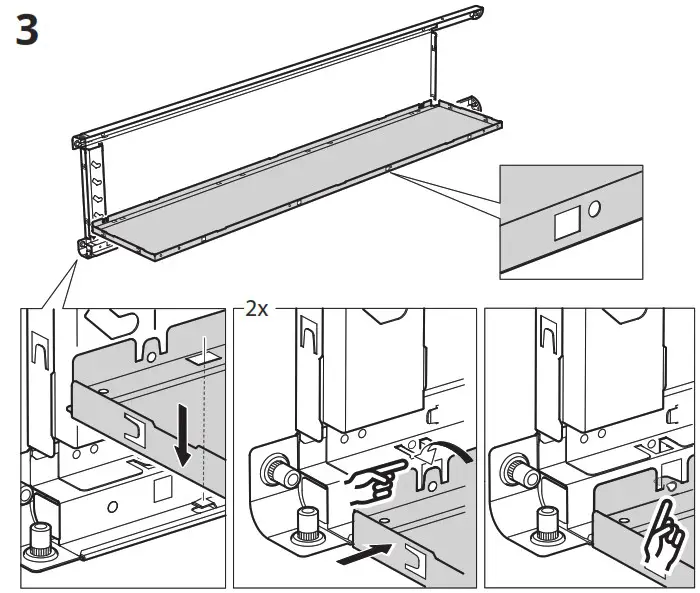 3

2x