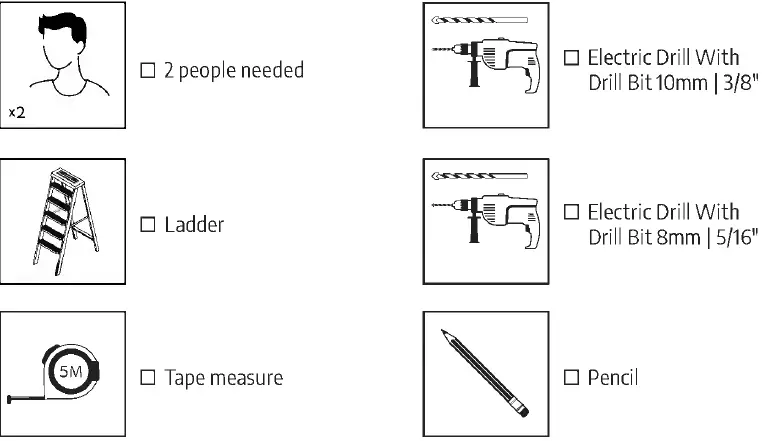 x2

☐ 2 people needed

☐ Ladder

5M

☐ Tape measure

☐ Electric Drill With Drill Bit 10mm | 3/8"

☐ Electric Drill With Drill Bit 8mm | 5/16"

☐ Pencil