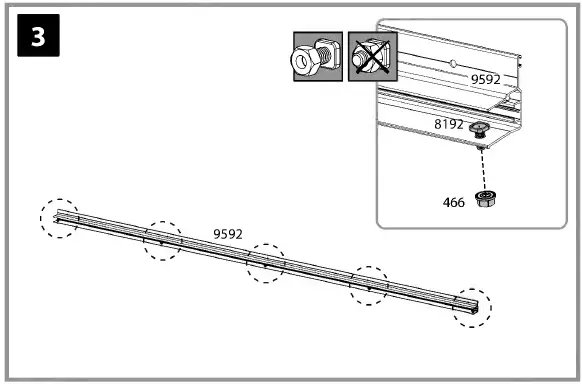 3

9592

8192

466

9592