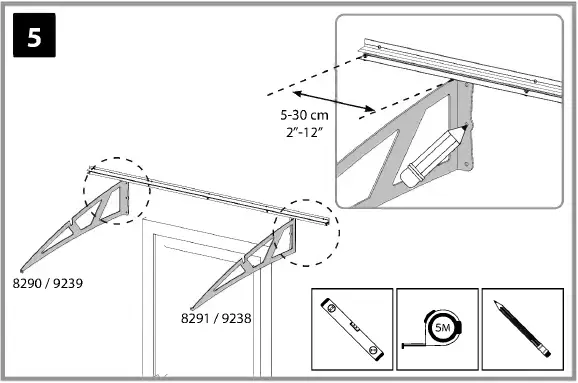 5

5-30 cm
2"-12"

8290 / 9239

8291 / 9238

5M