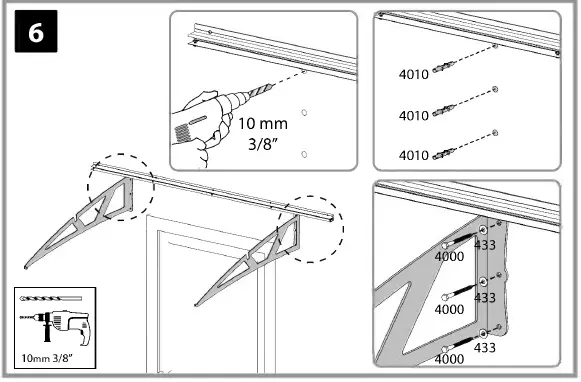 6

10 mm
3/8"

4010
4010
4010

433
4000
433
4000
433
4000

10mm 3/8"