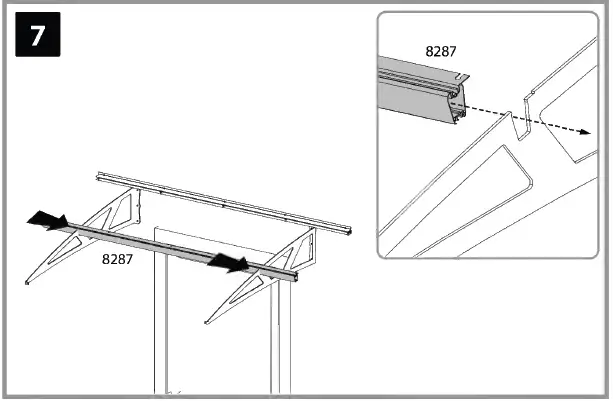 7

8287

8287