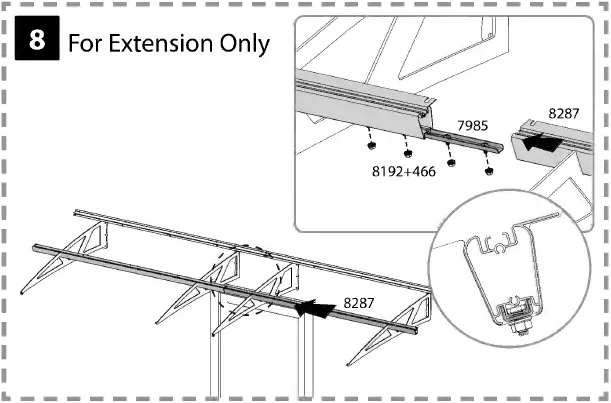 8 For Extension Only

7985

8287

8192+466

8287