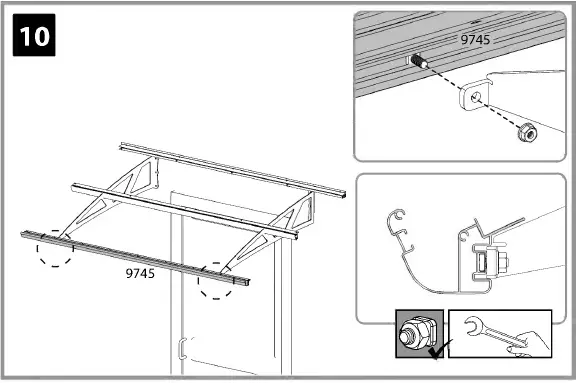 10

9745

9745