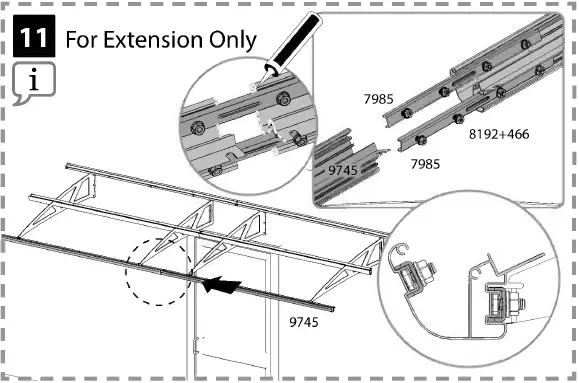 11 For Extension Only

i

7985

8192+466

9745

7985

9745