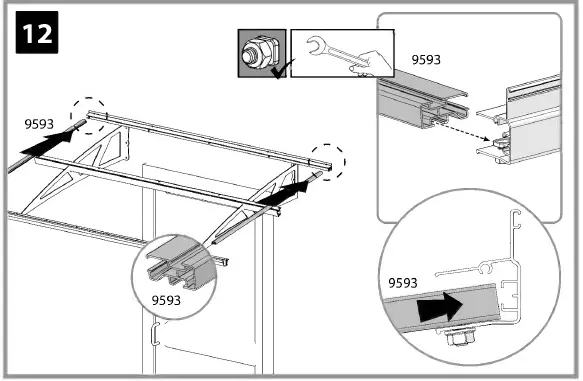 12

9593

9593

9593

9593