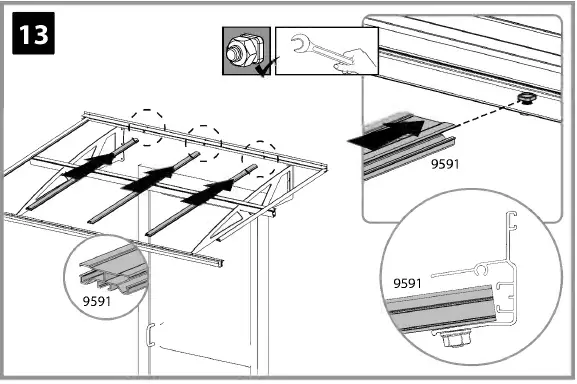 13

9591

9591

9591