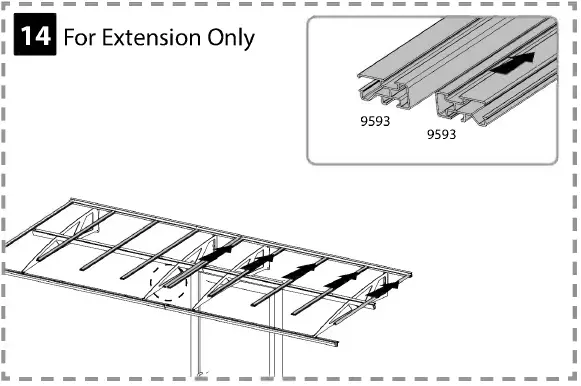 14 For Extension Only

9593

9593