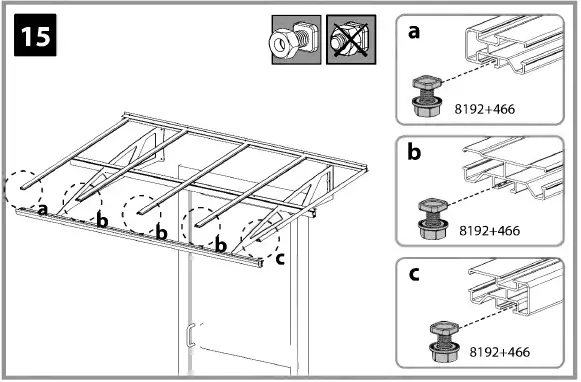 15

a
b
b
b
c

a
8192+466

b
8192+466

c
8192+466