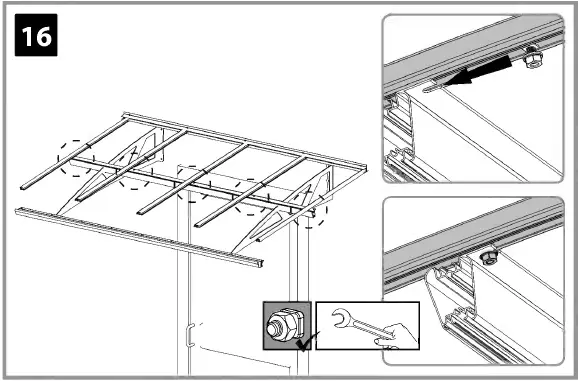 16