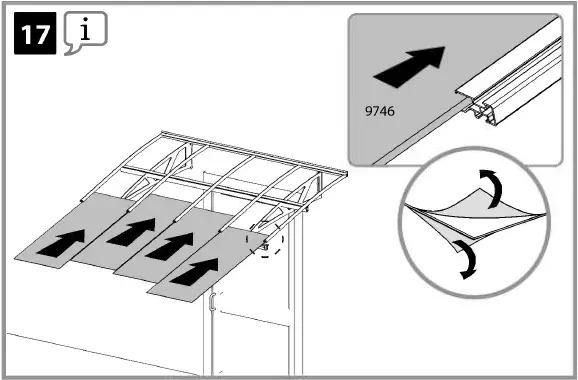 17 i

9746