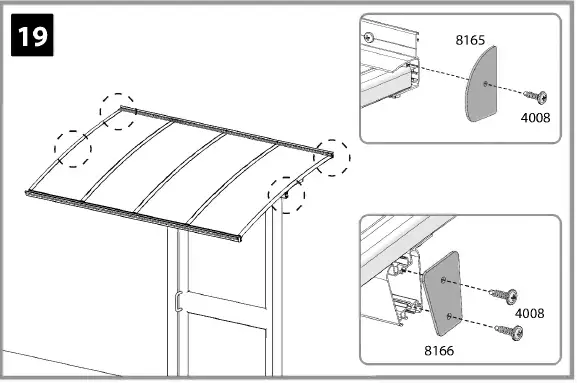 19

8165

4008

4008

8166