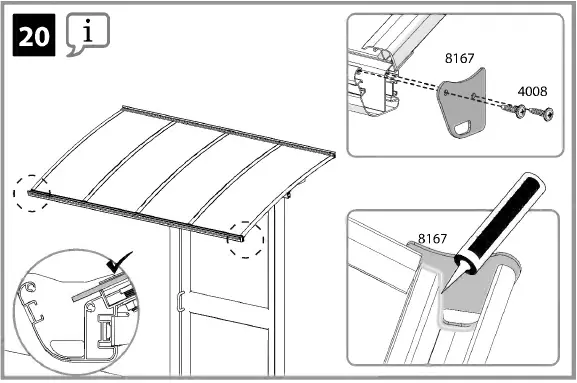 20

i

8167

4008

8167