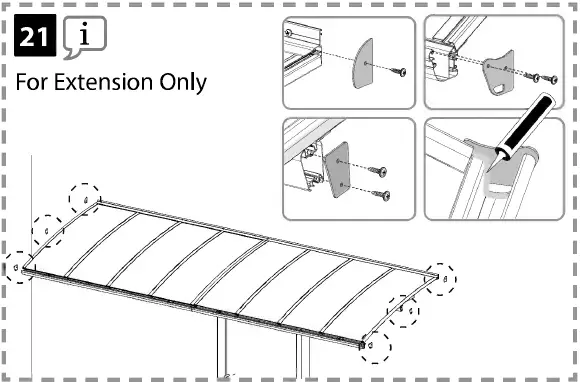 21 i

For Extension Only