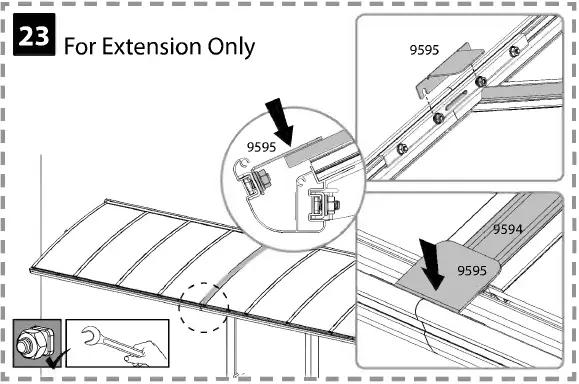 23 For Extension Only

9595

9595

9594

9595