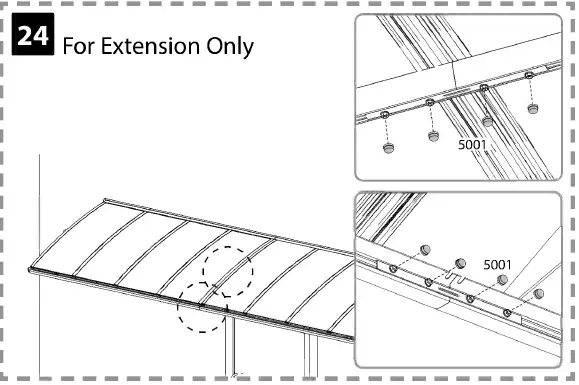 24 For Extension Only

5001

5001