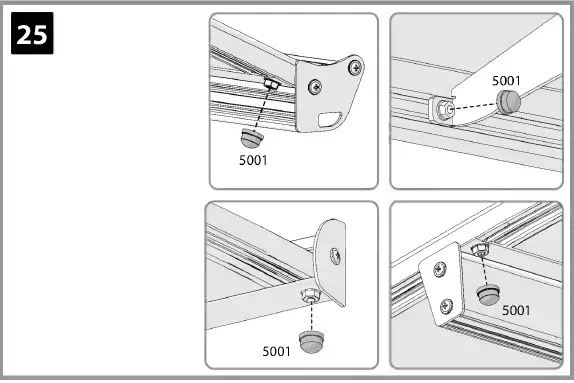 25

5001

5001

5001

5001