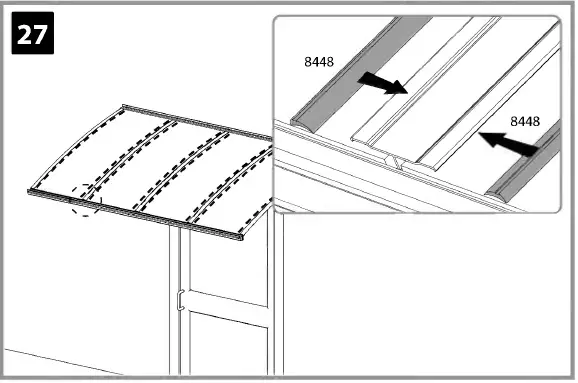 27

8448

8448