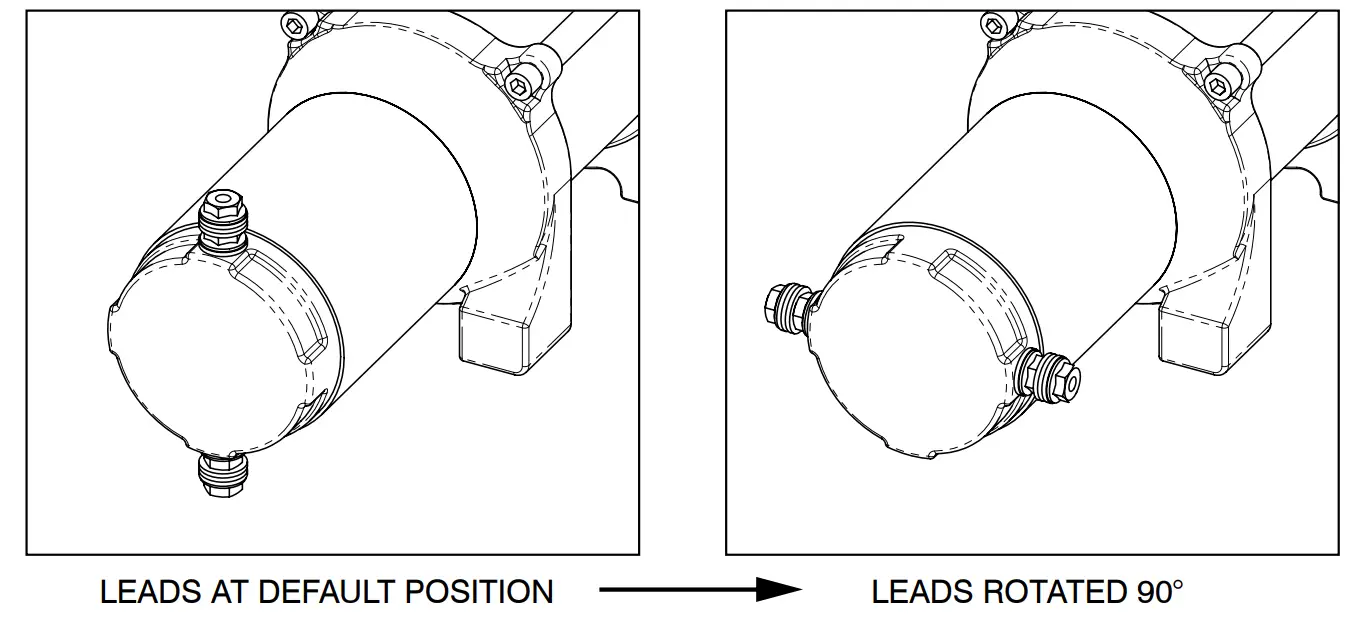 LEADS AT DEFAULT POSITION

LEADS ROTATED 90°