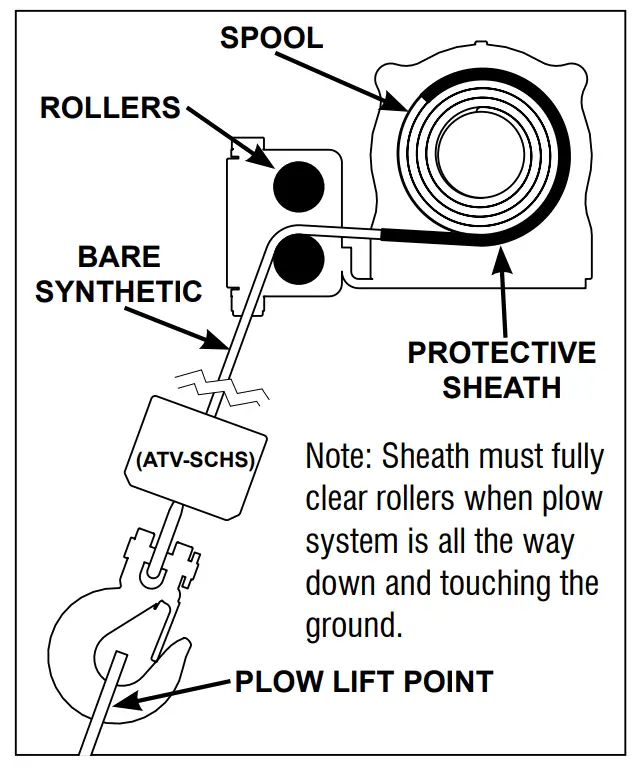 SPOOL

ROLLERS

BARE SYNTHETIC

PROTECTIVE SHEATH

(ATV-SCHS)

Note: Sheath must fully clear rollers when plow system is all the way down and touching the ground.

PLOW LIFT POINT