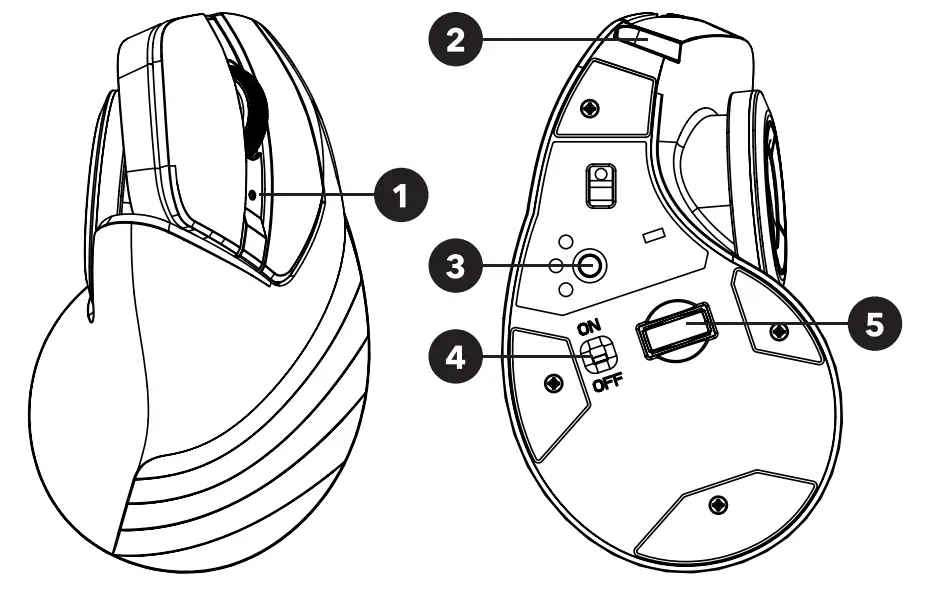 2
1
3
ON
4
OFF
5