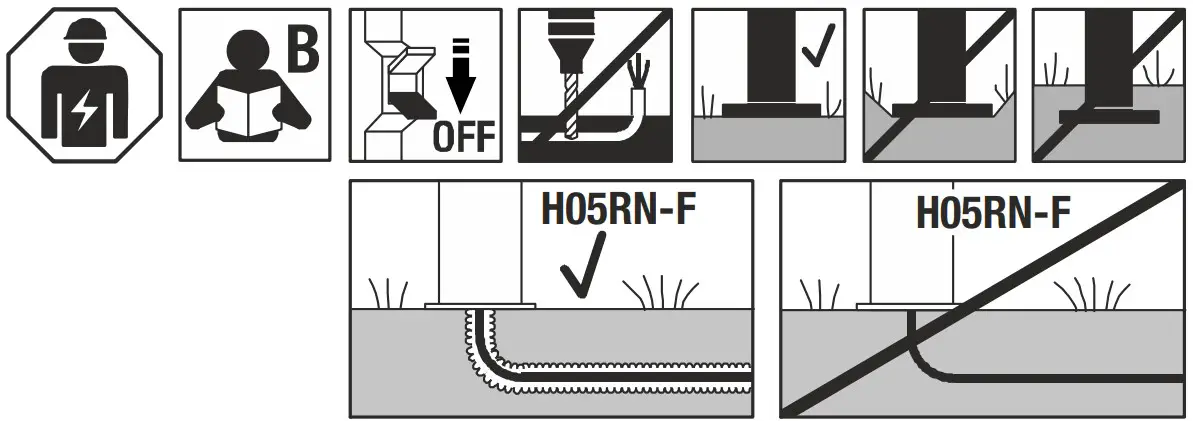 B

OFF

H05RN-F

H05RN-F