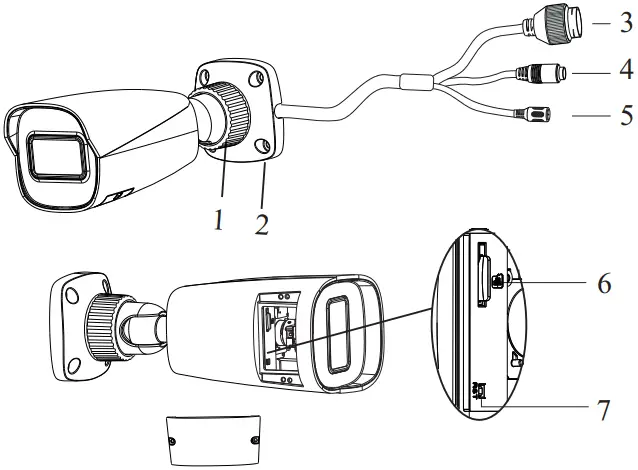 3
4
5
1
2
6
7