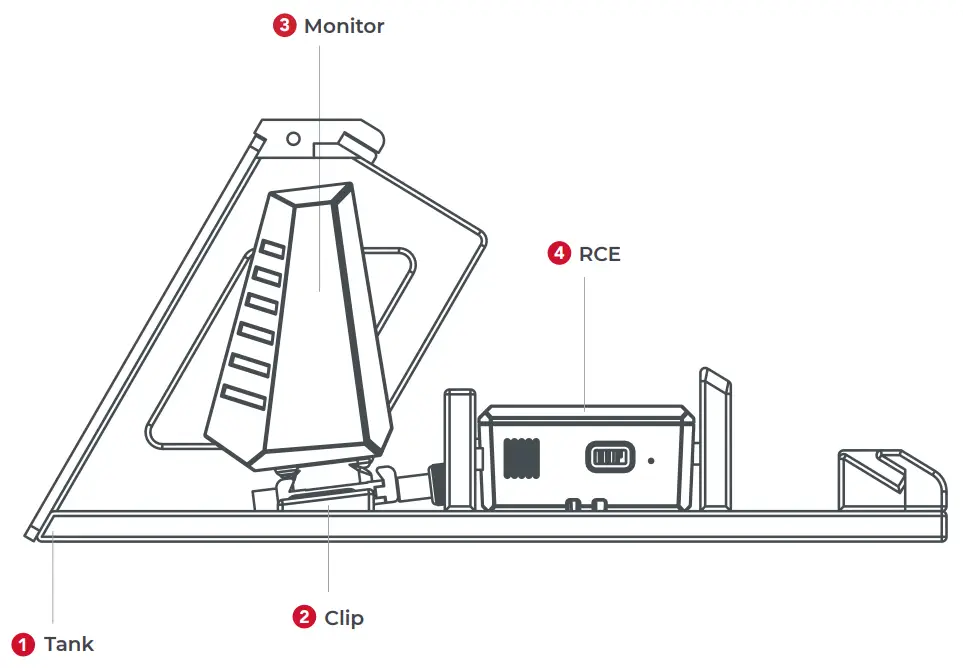 3 Monitor

4 RCE

2 Clip

1 Tank