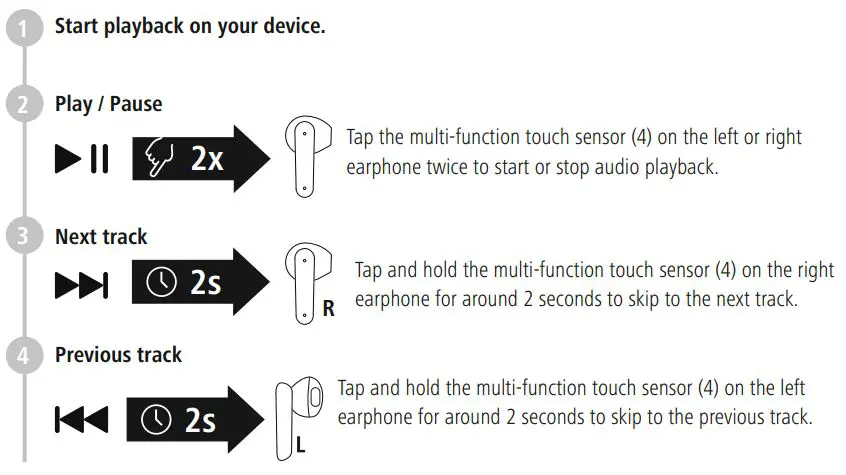 1 Start playback on your device.

2 Play / Pause

2x

Tap the multi-function touch sensor (4) on the left or right earphone twice to start or stop audio playback.

3 Next track

2s

R

Tap and hold the multi-function touch sensor (4) on the right earphone for around 2 seconds to skip to the next track.

4 Previous track

2s

L

Tap and hold the multi-function touch sensor (4) on the left earphone for around 2 seconds to skip to the previous track.